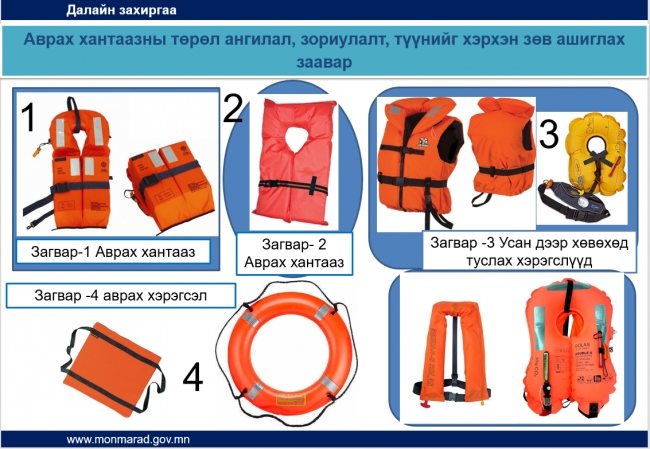 Далайн захиргаа

Аврах хантаазны төрөл ангилал, зориулалт, түүнийг хэрхэн зөв ашиглах заавар

1

Загвар-1 Аврах хантааз

2

Загвар- 2 Аврах хантааз

3

Загвар -3 Усан дээр хөвөхөд туслах хэрэгслүүд

Загвар -4 аврах хэрэгсэл

4

SOLAS

www.monmarad.gov.mn